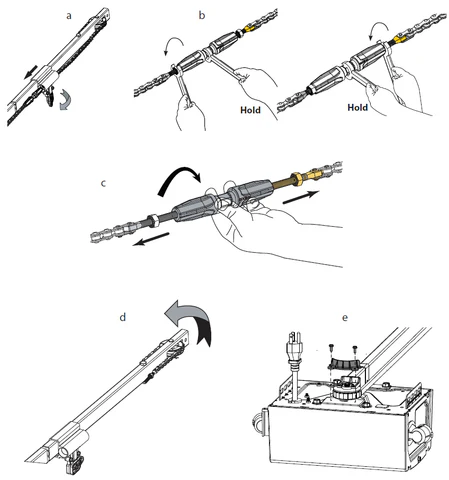 a

b

Hold

Hold

c

d

e